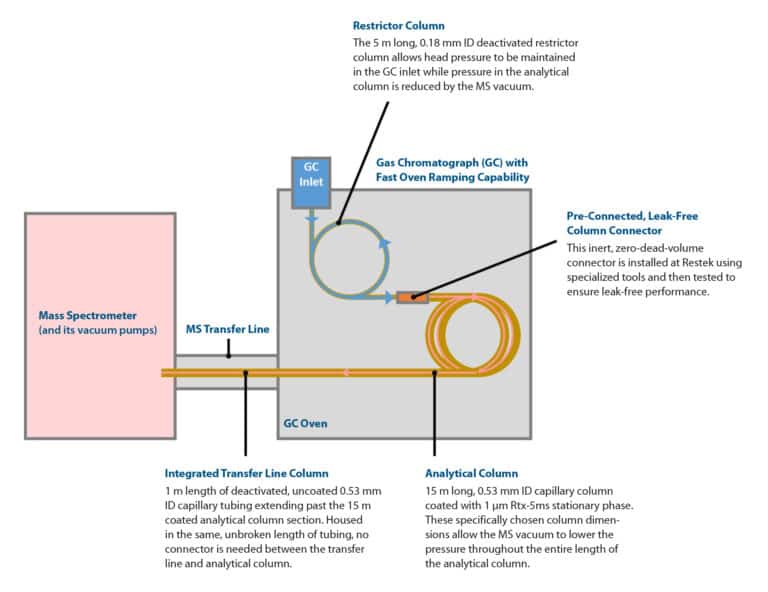 Restrictor Column
The 5 m long, 0.18 mm ID deactivated restrictor column allows head pressure to be maintained in the GC inlet while pressure in the analytical column is reduced by the MS vacuum.

GC Inlet

Gas Chromatograph (GC) with Fast Oven Ramping Capability

Pre-Connected, Leak-Free Column Connector
This inert, zero-dead-volume connector is installed at Restek using specialized tools and then tested to ensure leak-free performance.

Mass Spectrometer (and its vacuum pumps)

MS Transfer Line

GC Oven

Integrated Transfer Line Column
1 m length of deactivated, uncoated 0.53 mm ID capillary tubing extending past the 15 m coated analytical column section. Housed in the same, unbroken length of tubing, no connector is needed between the transfer line and analytical column.

Analytical Column
15 m long, 0.53 mm ID capillary column coated with 1 µm Rtx-5ms stationary phase. These specifically chosen column dimensions allow the MS vacuum to lower the pressure throughout the entire length of the analytical column.