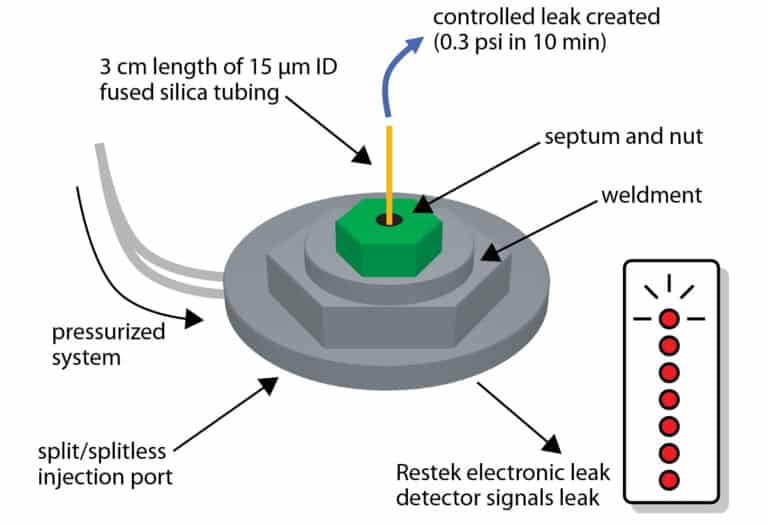 controlled leak created
(0.3 psi in 10 min)

3 cm length of 15 µm ID
fused silica tubing

septum and nut

weldment

pressurized
system

split/splitless
injection port

Restek electronic leak
detector signals leak