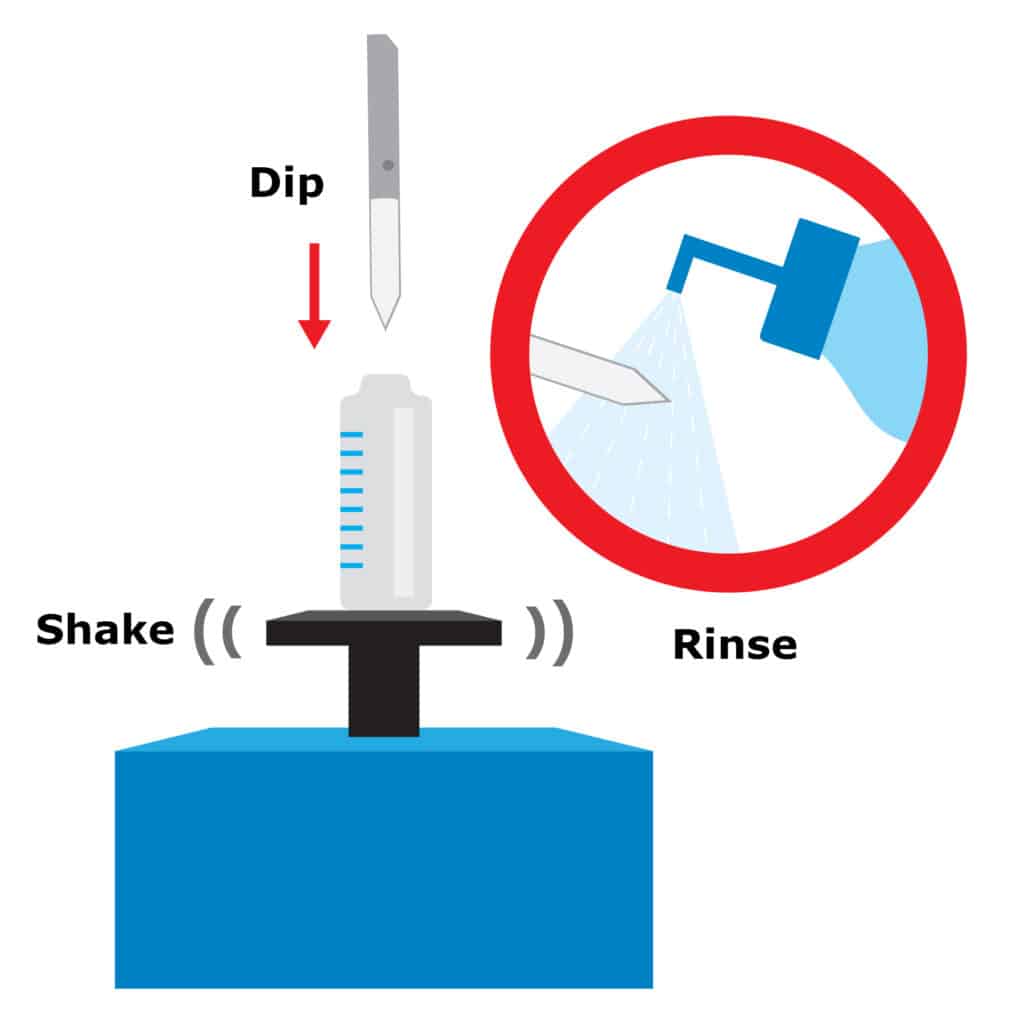 Dip

Shake

Rinse