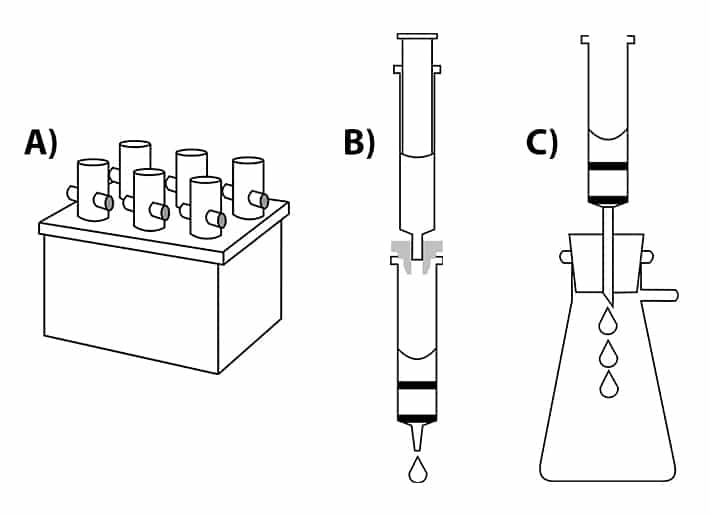 A)

B)

C)